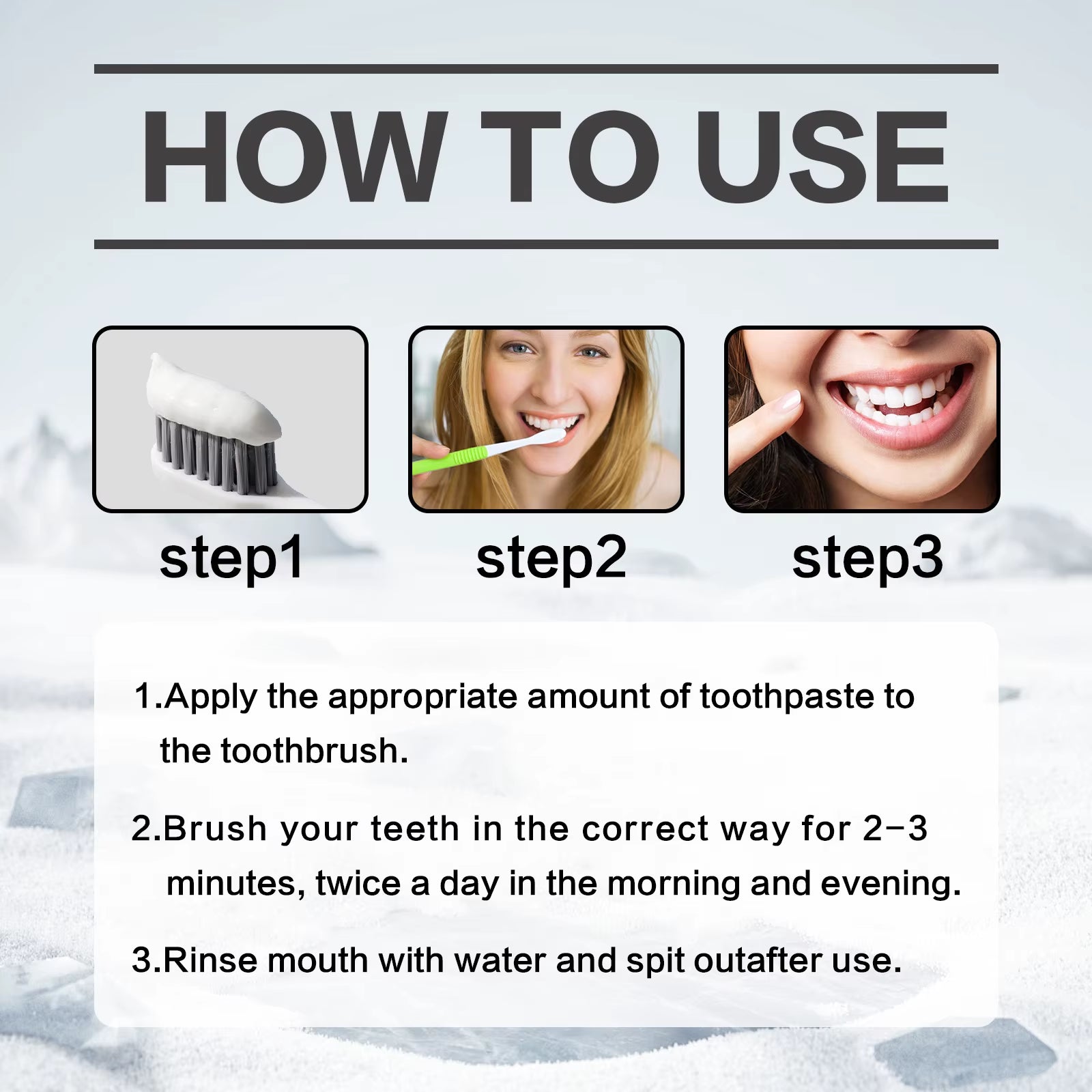 HOW TO USE

step1

step2

step3

1.Apply the appropriate amount of toothpaste to the toothbrush.

2.Brush your teeth in the correct way for 2-3 minutes, twice a day in the morning and evening.

3.Rinse mouth with water and spit outafter use.